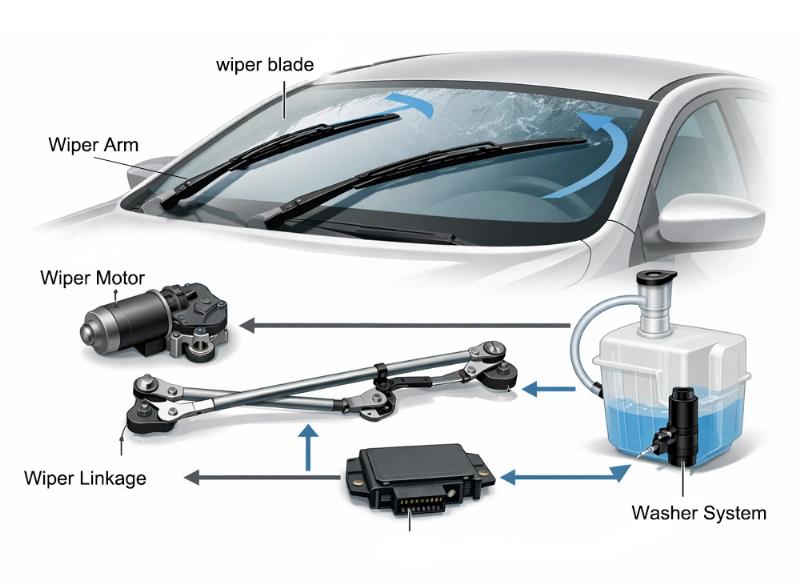 wiper blade

Wiper Arm

Wiper Motor

Wiper Linkage

Washer System