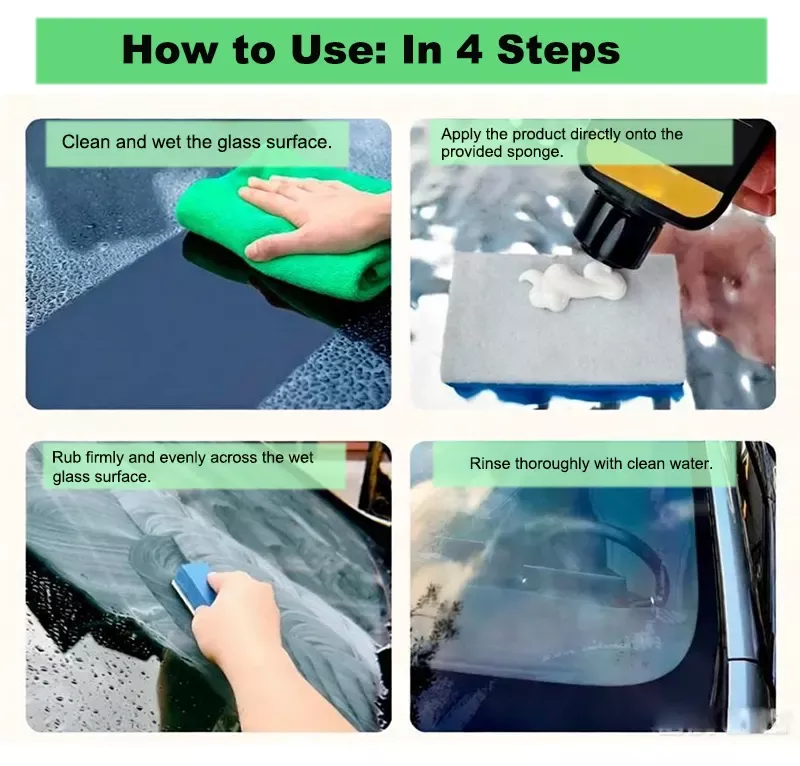 How to Use: In 4 Steps

Clean and wet the glass surface.

Apply the product directly onto the provided sponge.

Rub firmly and evenly across the wet glass surface.

Rinse thoroughly with clean water.