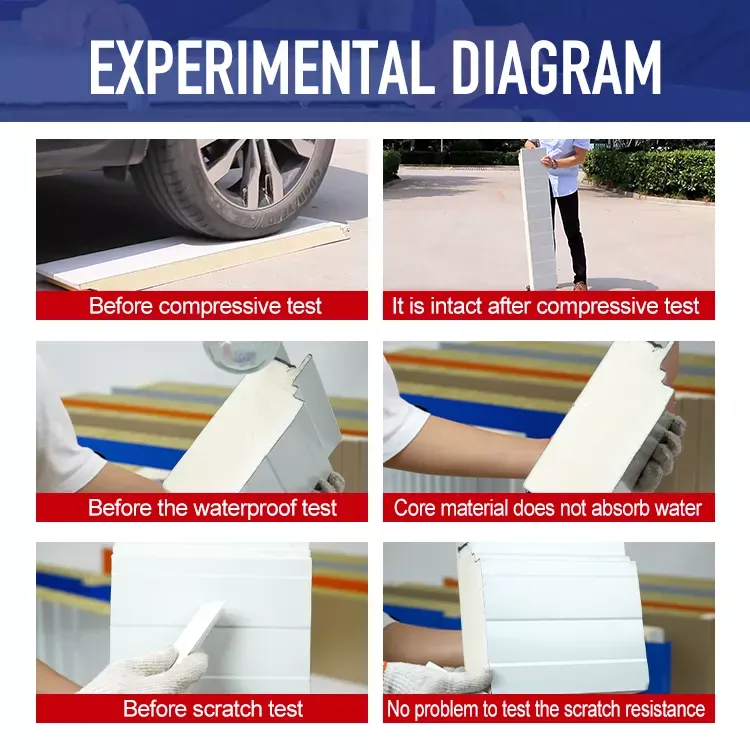 EXPERIMENTAL DIAGRAM

Before compressive test

It is intact after compressive test

Before the waterproof test

Core material does not absorb water

Before scratch test

No problem to test the scratch resistance